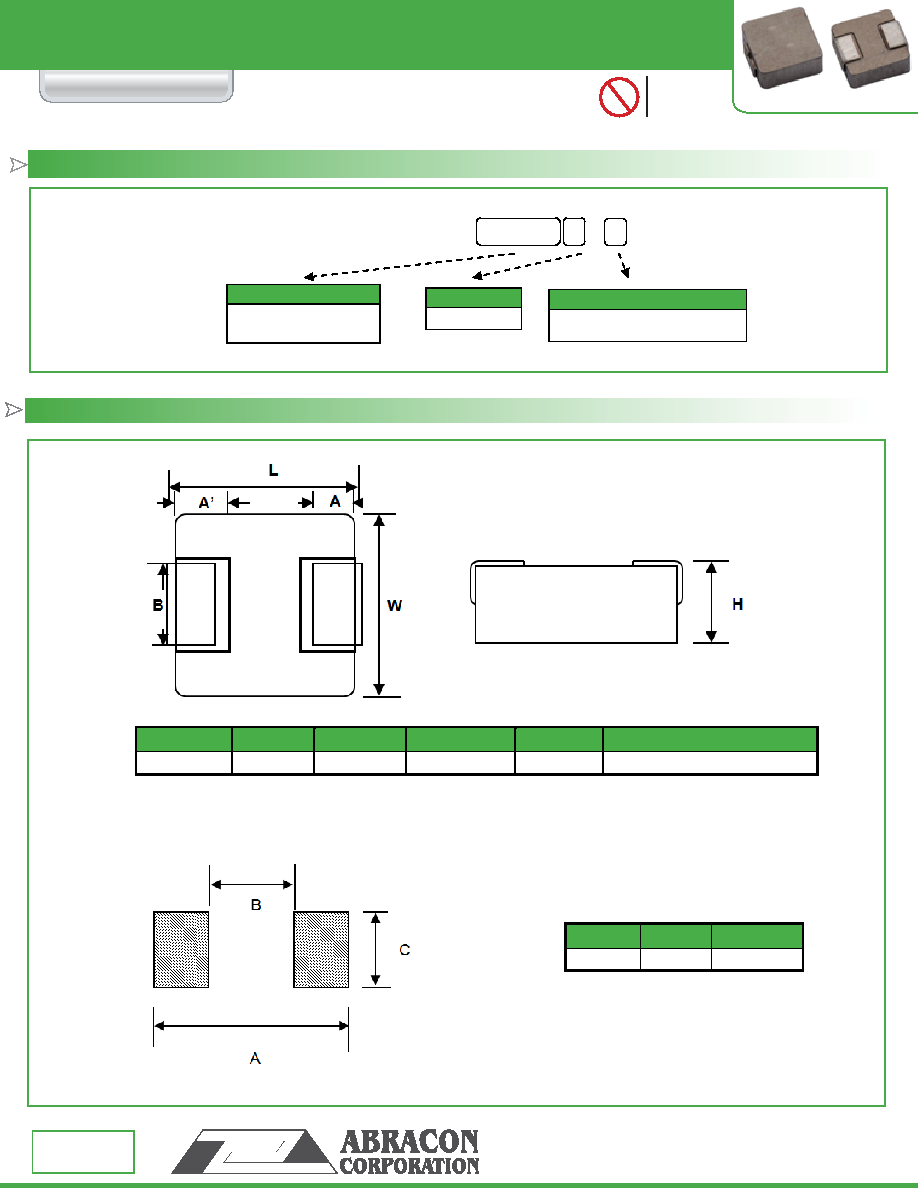 L

A'

A

B

W

H

B

C

A

ABRACON CORPORATION